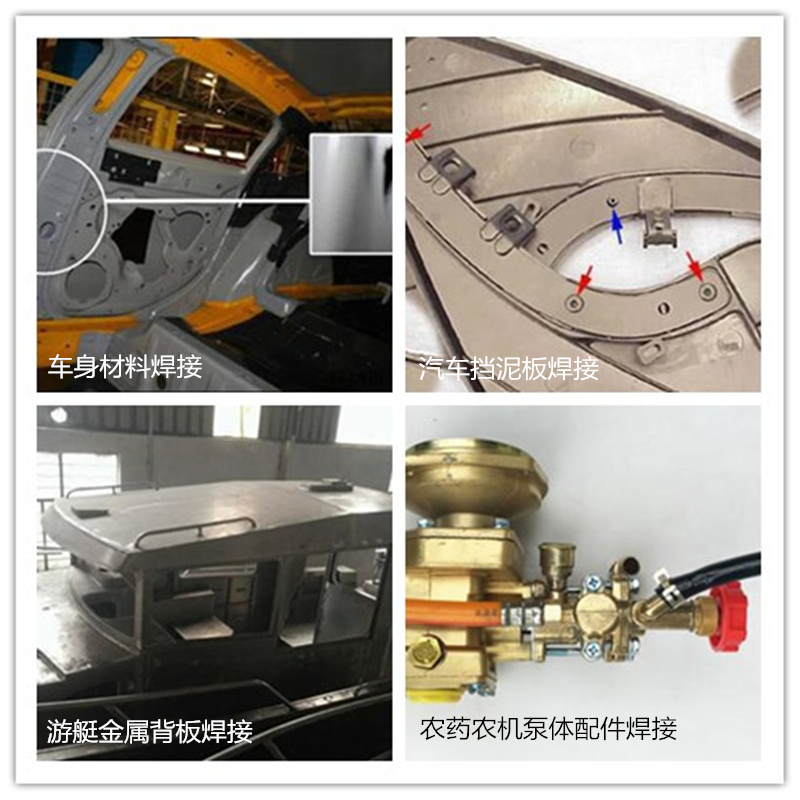 车身材料焊接

汽车挡泥板焊接

游艇金属背板焊接

农药农机泵体配件焊接